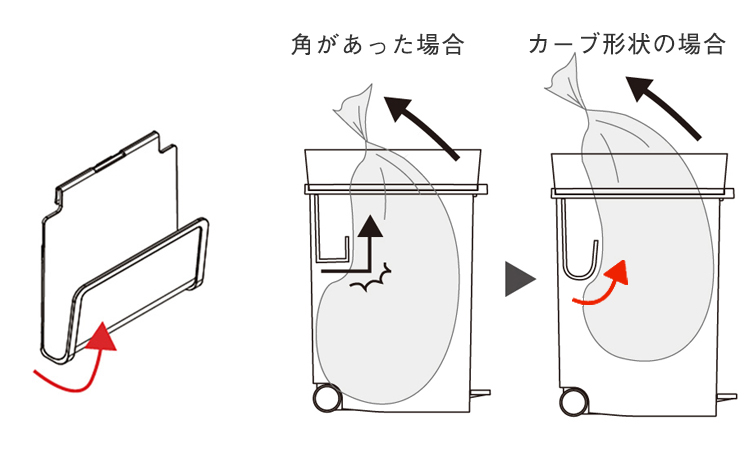 角があった場合

カーブ形状の場合