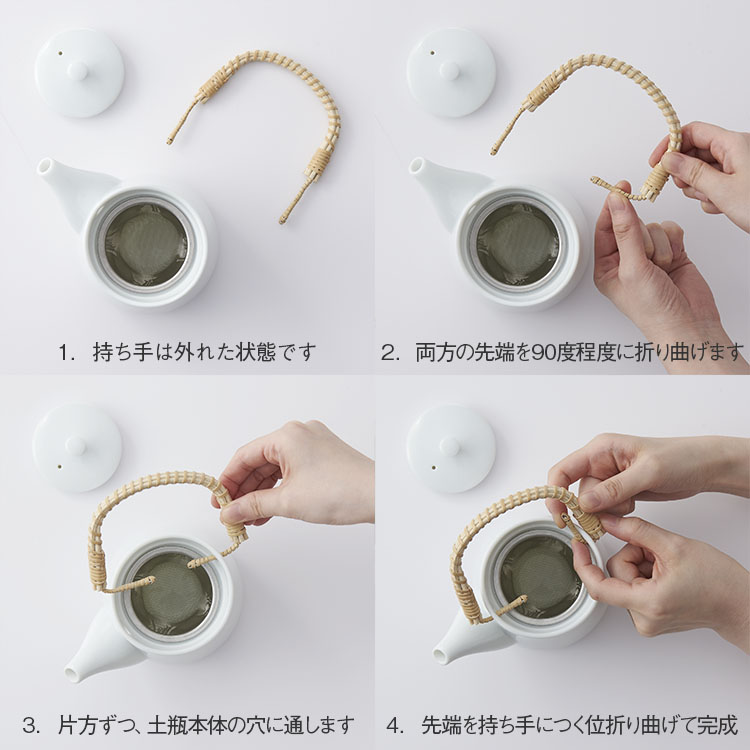 1. 持ち手は外れた状態です

2. 両方の先端を90度程度に折り曲げます

3. 片方ずつ、土瓶本体の穴に通します

4. 先端を持ち手につく位折り曲げて完成