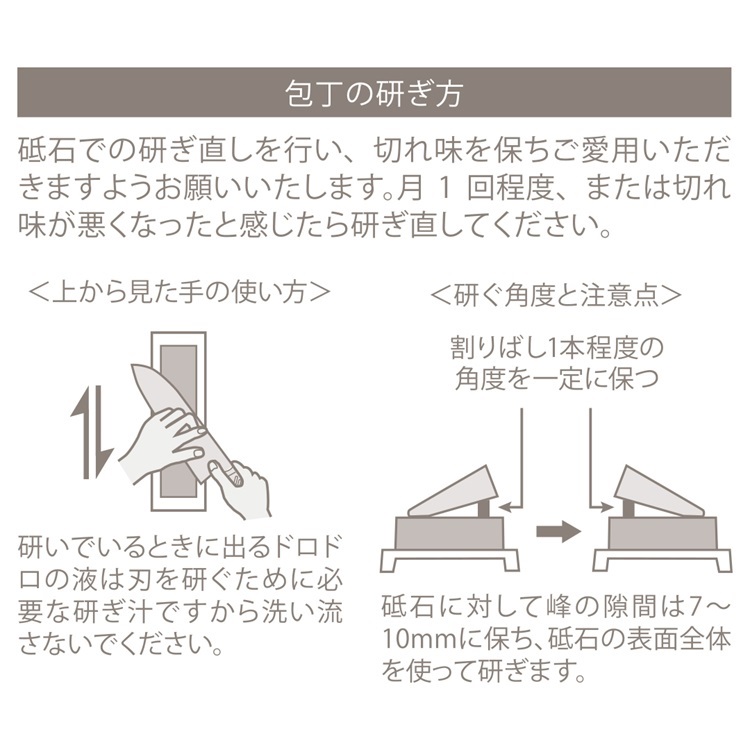 包丁の研ぎ方

砥石での研ぎ直しを行い、切れ味を保ちご愛用いただきますようお願いいたします。月 1 回程度、または切れ味が悪くなったと感じたら研ぎ直してください。

＜上から見た手の使い方＞

研いでいるときに出るドロドロの液は刃を研ぐために必要な研ぎ汁ですから洗い流さないでください。

＜研ぐ角度と注意点＞

割りばし1本程度の角度を一定に保つ

砥石に対して峰の隙間は7～10mmに保ち、砥石の表面全体を使って研ぎます。