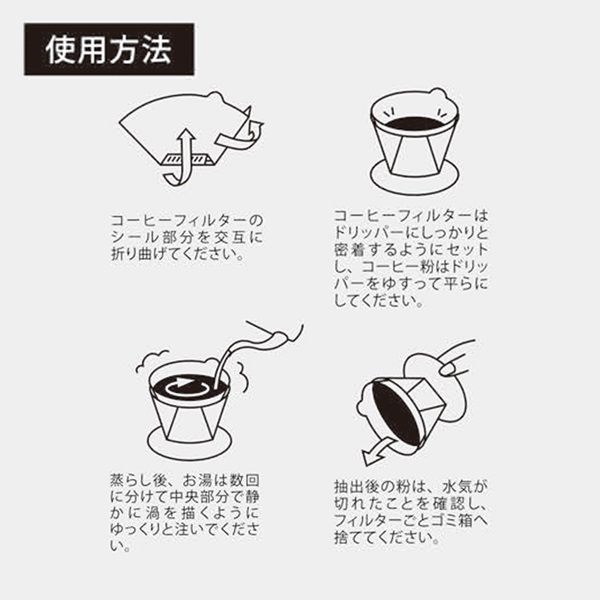 使用方法

コーヒーフィルターのシール部分を交互に折り曲げてください。

コーヒーフィルターはドリッパーにしっかりと密着するようにセットし、コーヒー粉はドリッパーをゆすって平らにしてください。

蒸らし後、お湯は数回に分けて中央部分で静かに渦を描くようにゆっくりと注いでください。

抽出後の粉は、水気が切れたことを確認し、フィルターごとゴミ箱へ捨ててください。