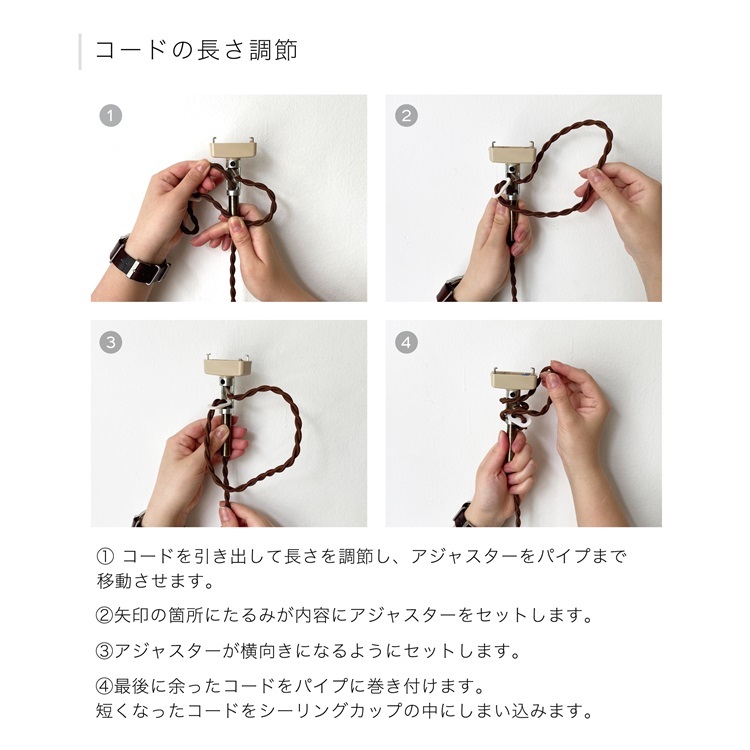 コードの長さ調節

①

②

③

④

① コードを引き出して長さを調節し、アジャスターをパイプまで移動させます。

②矢印の箇所にたるみが内容にアジャスターをセットします。

③アジャスターが横向きになるようにセットします。

④最後に余ったコードをパイプに巻き付けます。
短くなったコードをシーリングカップの中にしまい込みます。