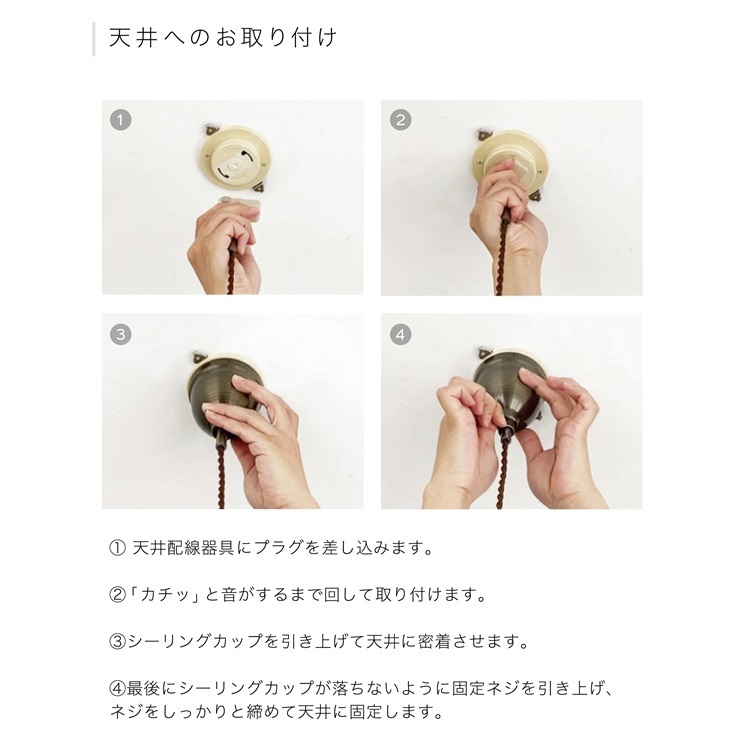 天井へのお取り付け

1

2

3

4

① 天井配線器具にプラグを差し込みます。

②「カチッ」と音がするまで回して取り付けます。

③シーリングカップを引き上げて天井に密着させます。

④最後にシーリングカップが落ちないように固定ネジを引き上げ、ネジをしっかりと締めて天井に固定します。