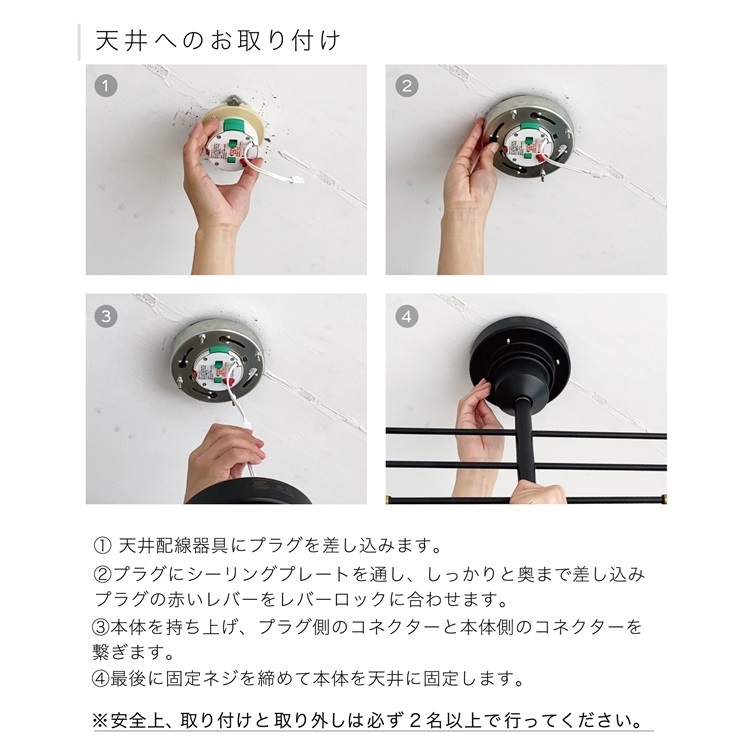 天井へのお取り付け

1

2

3

4

① 天井配線器具にプラグを差し込みます。
②プラグにシーリングプレートを通し、しっかりと奥まで差し込みプラグの赤いレバーをレバーロックに合わせます。
③本体を持ち上げ、プラグ側のコネクターと本体側のコネクターを繋ぎます。
④最後に固定ネジを締めて本体を天井に固定します。

※安全上、取り付けと取り外しは必ず２名以上で行ってください。