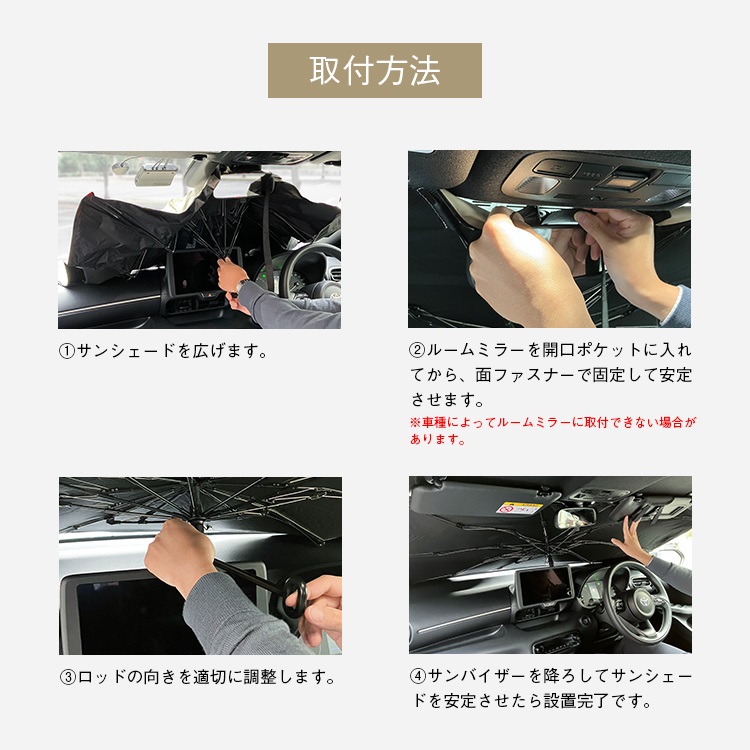 取付方法

①サンシェードを広げます。

②ルームミラーを開口ポケットに入れてから、面ファスナーで固定して安定させます。

※車種によってルームミラーに取付できない場合があります。

③ロッドの向きを適切に調整します。

④サンバイザーを降ろしてサンシェードを安定させたら設置完了です。