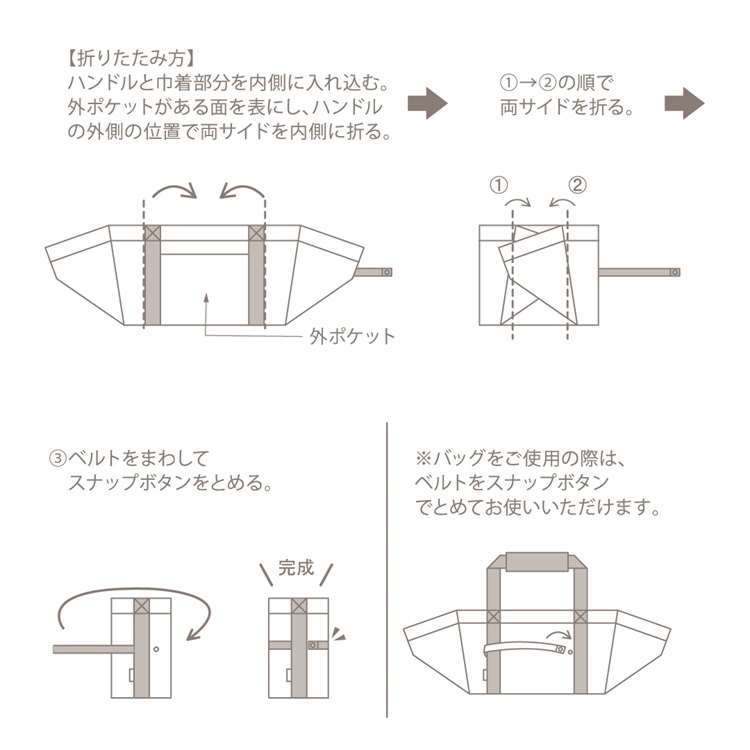 【折りたたみ方】
ハンドルと巾着部分を内側に入れ込む。外ポケットがある面を表にし、ハンドルの外側の位置で両サイドを内側に折る。

外ポケット

①→②の順で両サイドを折る。

①
②

③ベルトをまわしてスナップボタンをとめる。

完成

※バッグをご使用の際は、ベルトをスナップボタンでとめてお使いいただけます。