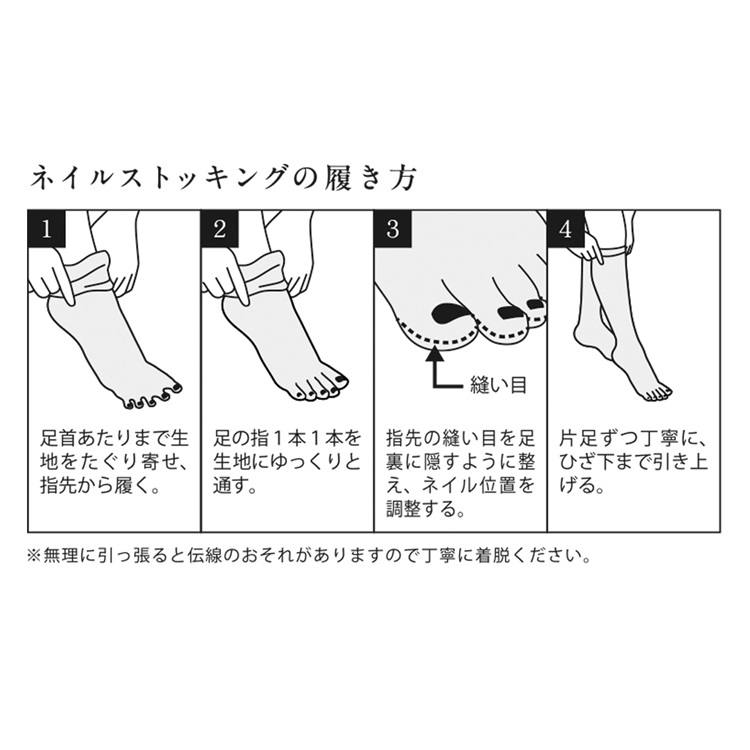 ネイルストッキングの履き方

1
足首あたりまで生地をたぐり寄せ、指先から履く。

2
足の指１本１本を生地にゆっくりと通す。

3
縫い目
指先の縫い目を足裏に隠すように整え、ネイル位置を調整する。

4
片足ずつ丁寧に、ひざ下まで引き上げる。

※無理に引っ張ると伝線のおそれがありますので丁寧に着脱ください。