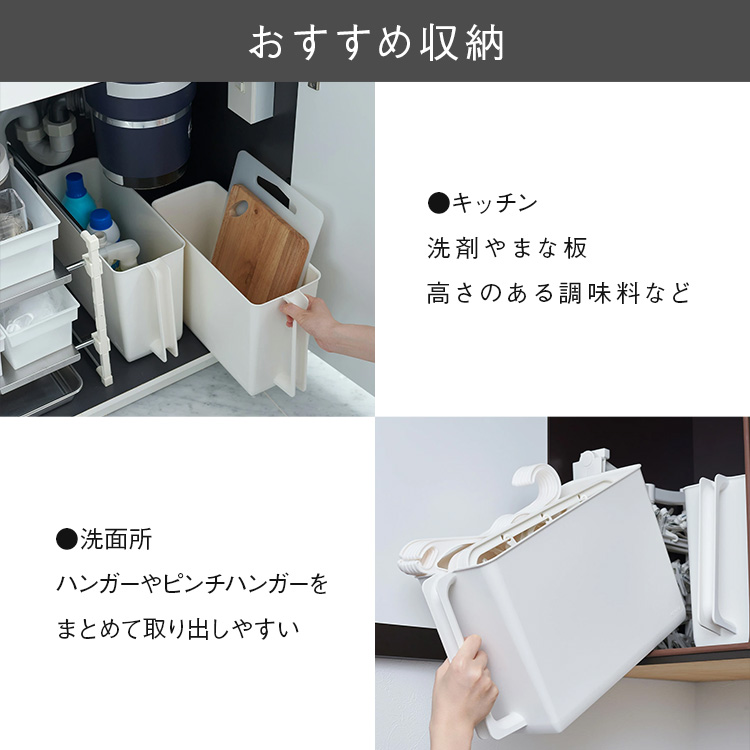 おすすめ収納

●キッチン
洗剤やまな板
高さのある調味料など

●洗面所
ハンガーやピンチハンガーを
まとめて取り出しやすい